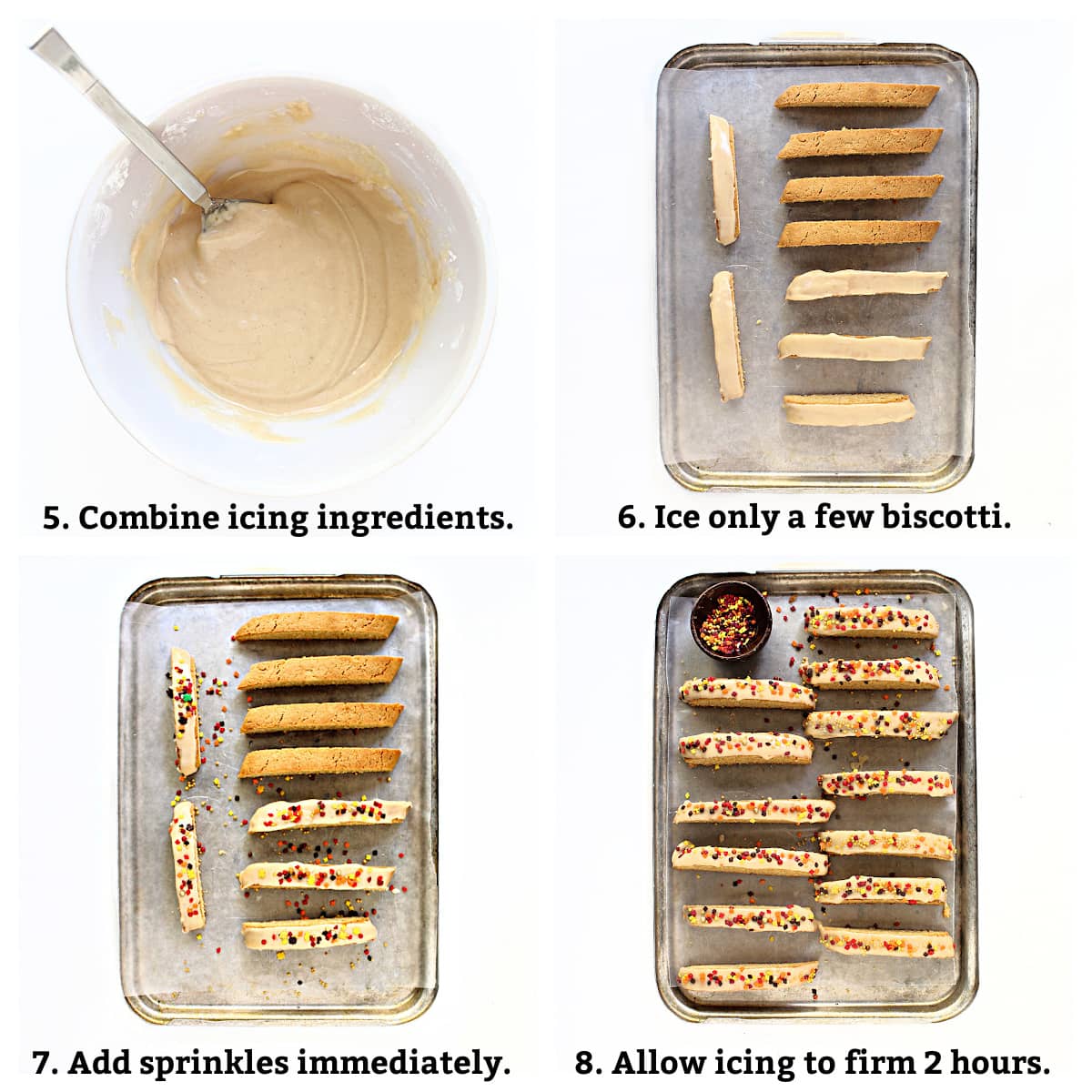 5. Combine icing ingredients.

6. Ice only a few biscotti.

7. Add sprinkles immediately.

8. Allow icing to firm 2 hours.