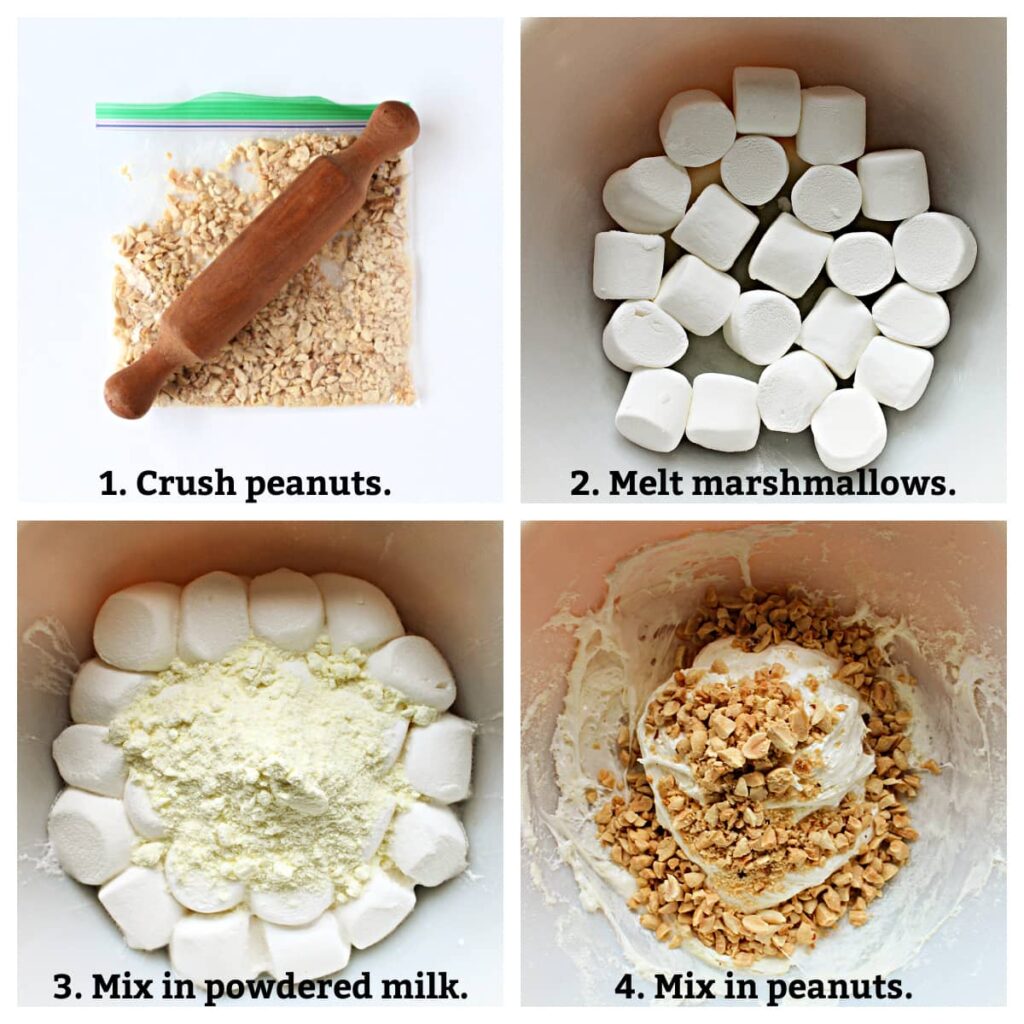 1. Crush peanuts.

2. Melt marshmallows.

3. Mix in powdered milk.

4. Mix in peanuts.