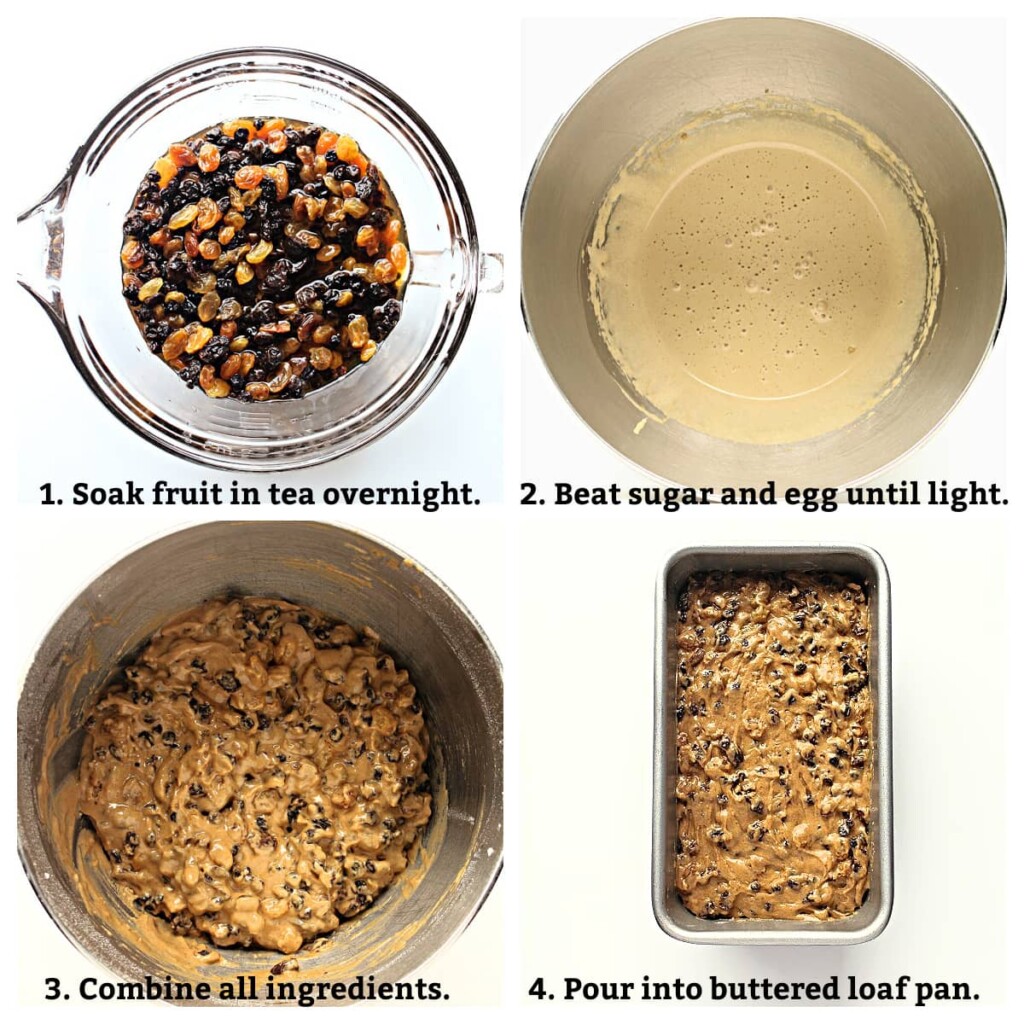 1. Soak fruit in tea overnight.

2. Beat sugar and egg until light.

3. Combine all ingredients.

4. Pour into buttered loaf pan.