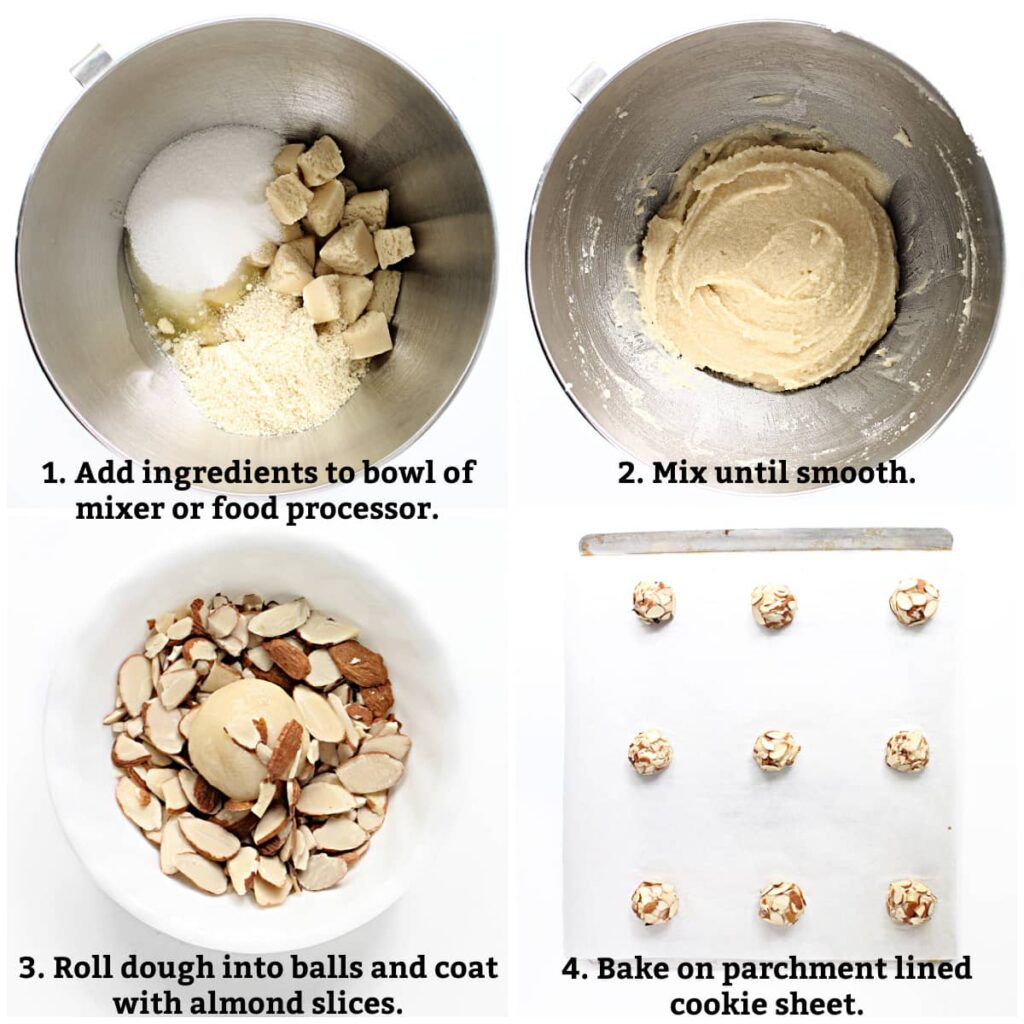 1. Add ingredients to bowl of mixer or food processor.

2. Mix until smooth.

3. Roll dough into balls and coat with almond slices.

4. Bake on parchment lined cookie sheet.