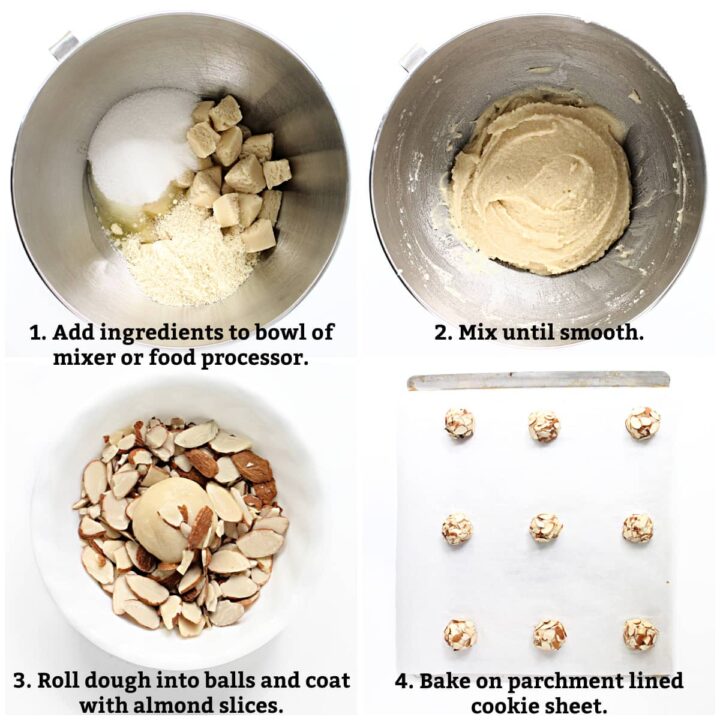 1. Add ingredients to bowl of mixer or food processor.

2. Mix until smooth.

3. Roll dough into balls and coat with almond slices.

4. Bake on parchment lined cookie sheet.