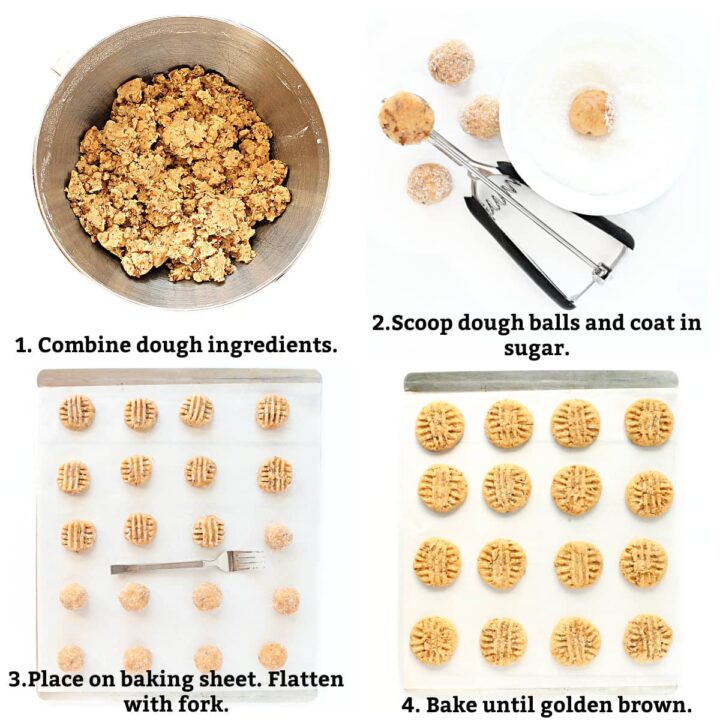 1. Combine dough ingredients.

2.Scoop dough balls and coat in sugar.

3.Place on baking sheet. Flatten with fork.

4. Bake until golden brown.