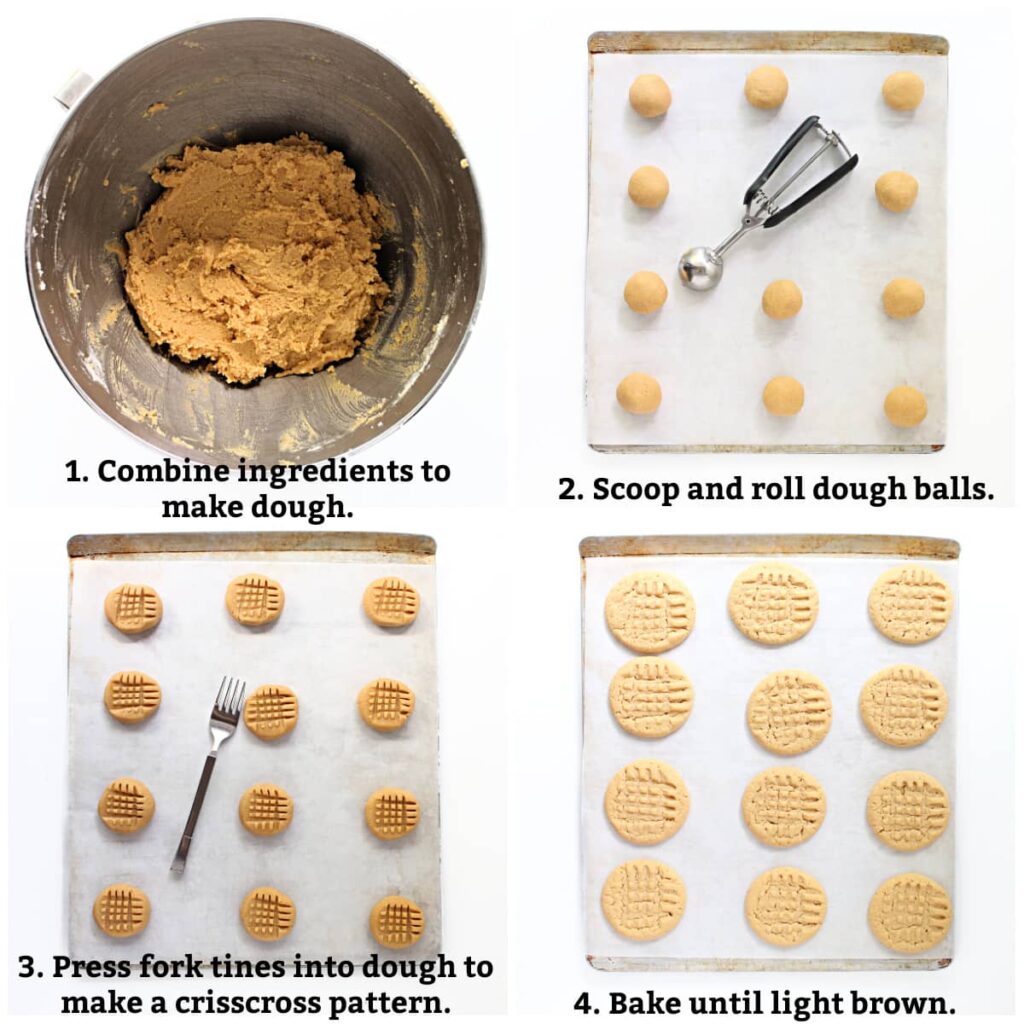 1. Combine ingredients to make dough.

2. Scoop and roll dough balls.

3. Press fork tines into dough to make a crisscross pattern.

4. Bake until light brown.