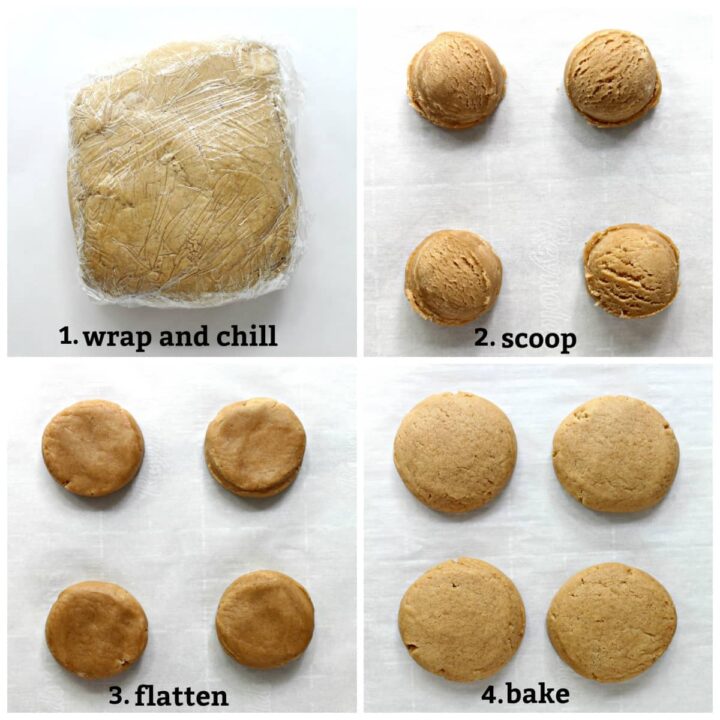 1. wrap and chill

2. scoop

3. flatten

4. bake