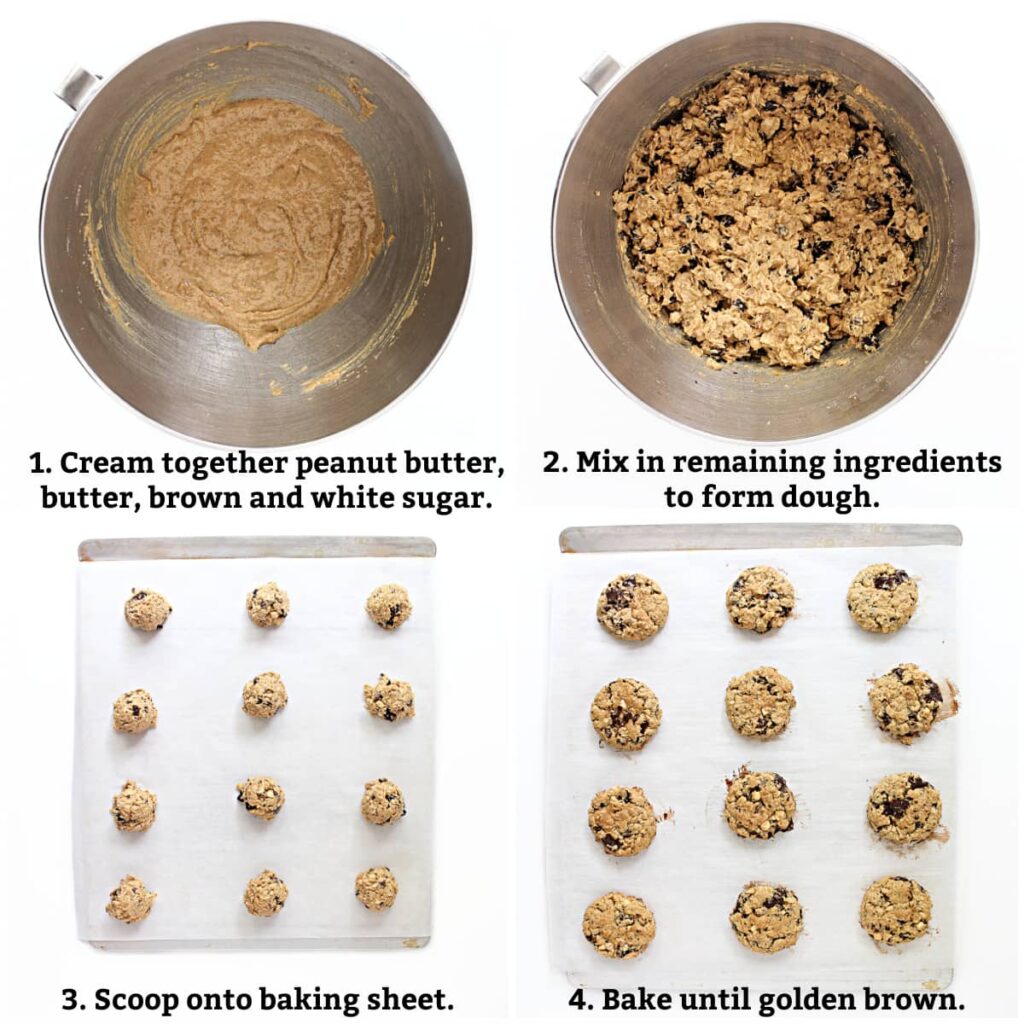 1. Cream together peanut butter, butter, brown and white sugar.

2. Mix in remaining ingredients to form dough.

3. Scoop onto baking sheet.

4. Bake until golden brown.