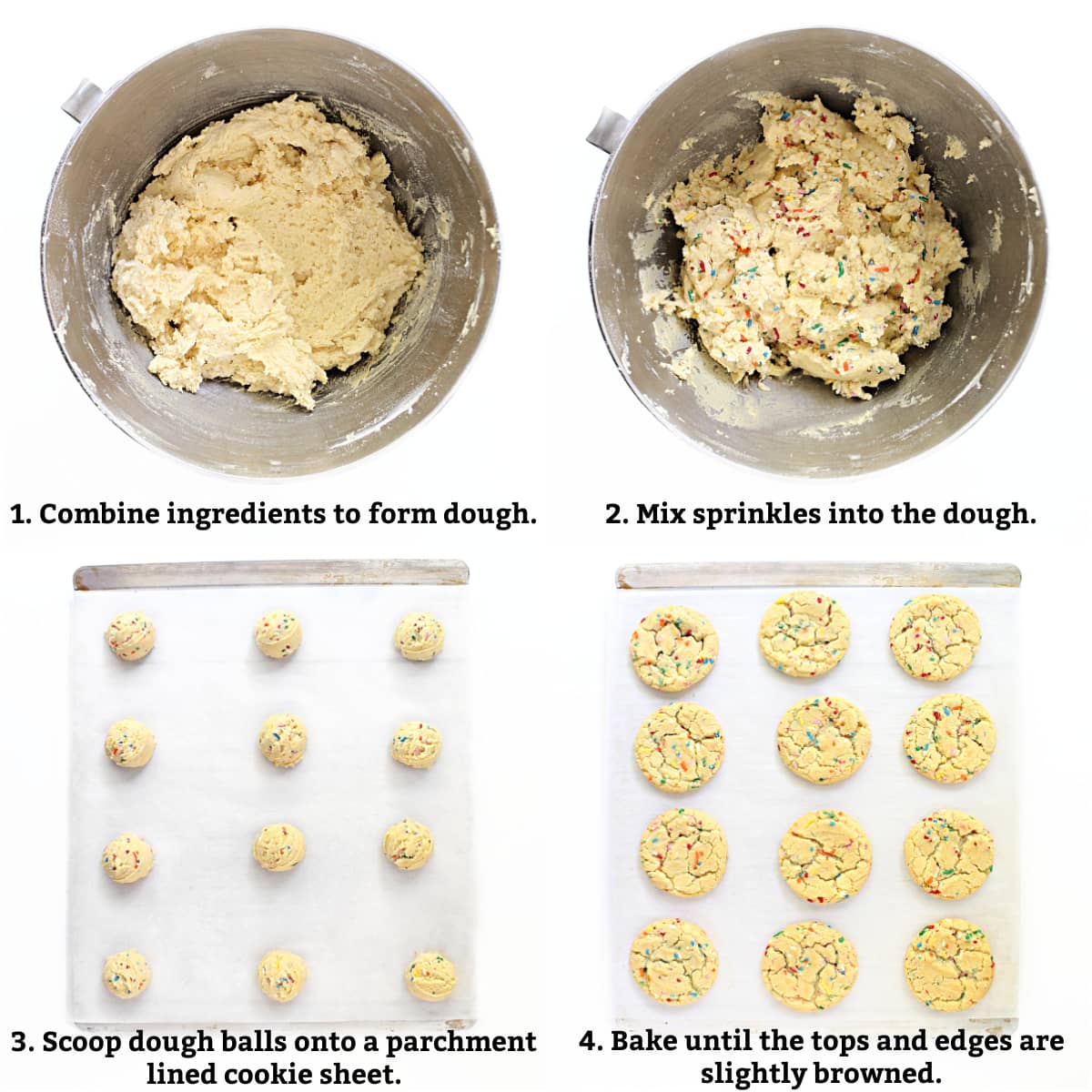 1. Combine ingredients to form dough.

2. Mix sprinkles into the dough.

3. Scoop dough balls onto a parchment lined cookie sheet.

4. Bake until the tops and edges are slightly browned.