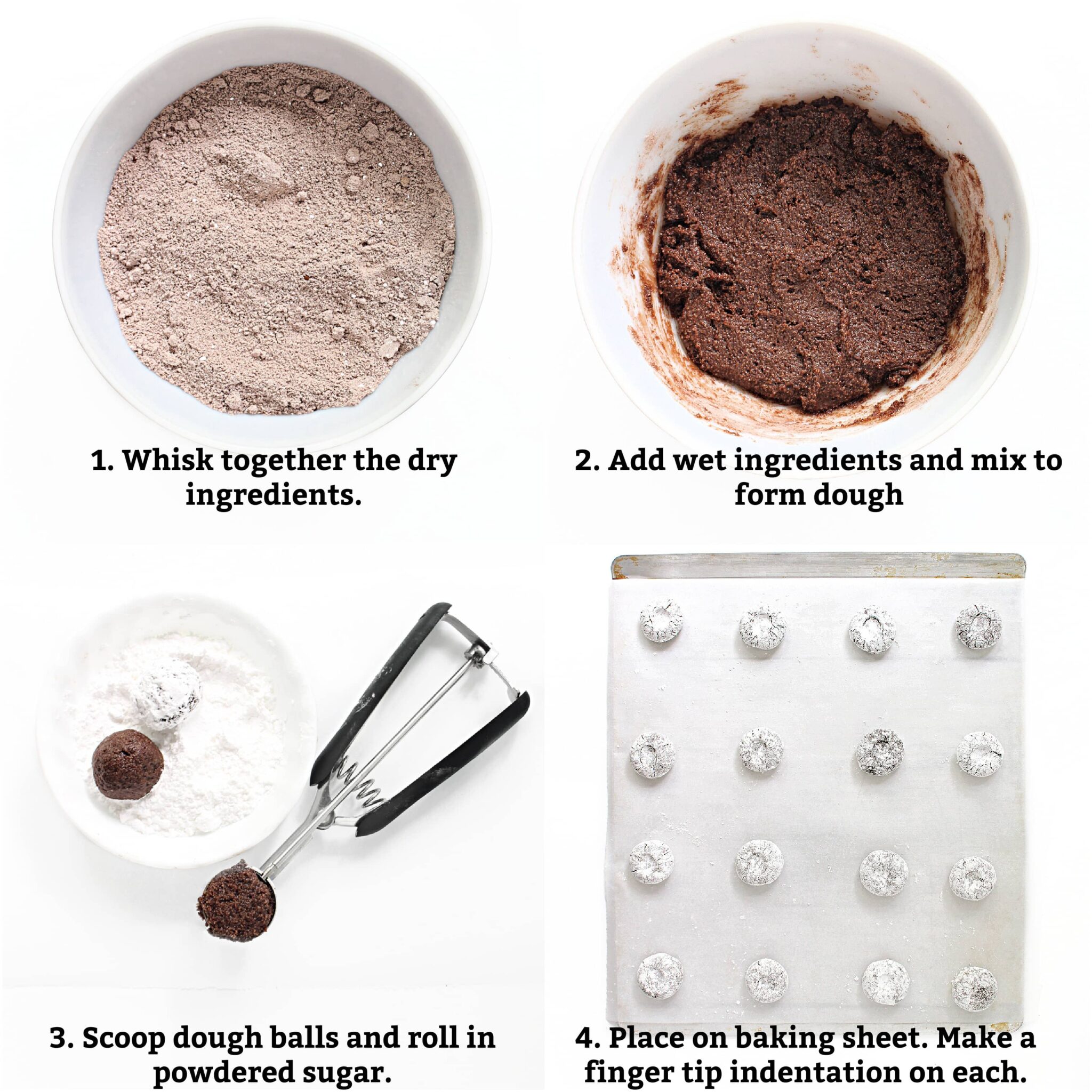 1. Whisk together the dry ingredients.

2. Add wet ingredients and mix to form dough

3. Scoop dough balls and roll in powdered sugar.

4. Place on baking sheet. Make a finger tip indentation on each.