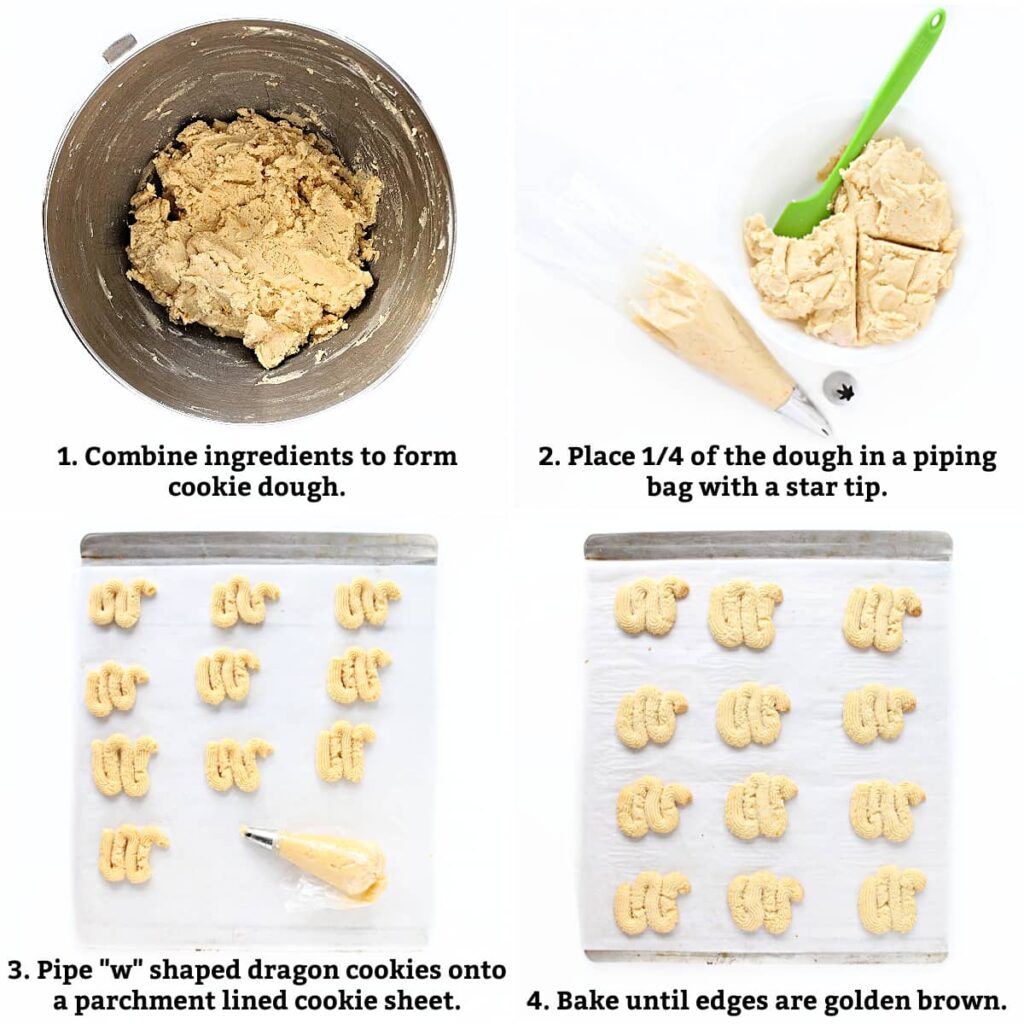 1. Combine ingredients to form cookie dough.

2. Place 1/4 of the dough in a piping bag with a star tip.

3. Pipe "w" shaped dragon cookies onto a parchment lined cookie sheet.

4. Bake until edges are golden brown.