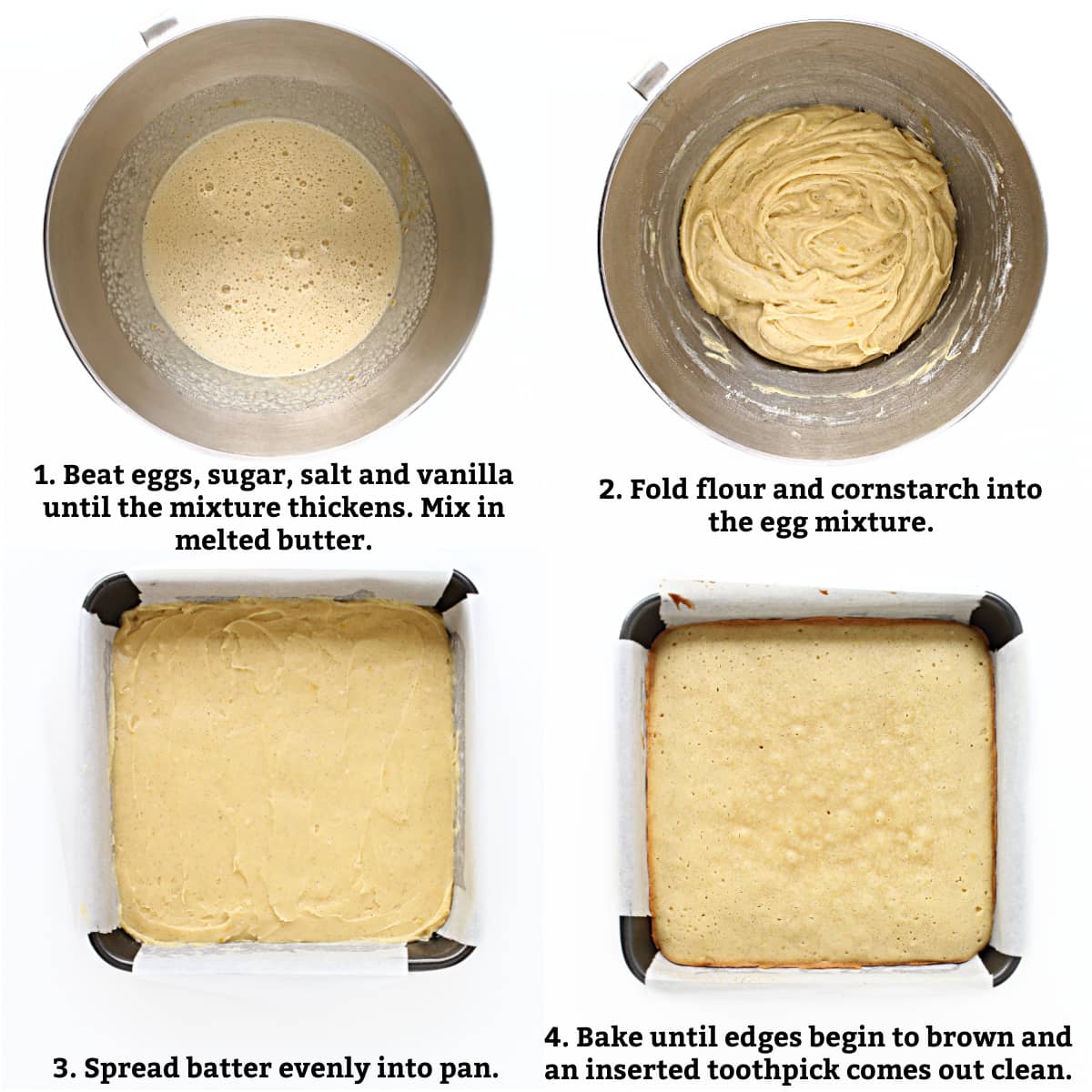 1. Beat eggs, sugar, salt and vanilla until the mixture thickens. Mix in melted butter.

2. Fold flour and cornstarch into the egg mixture.

3. Spread batter evenly into pan.

4. Bake until edges begin to brown and an inserted toothpick comes out clean.