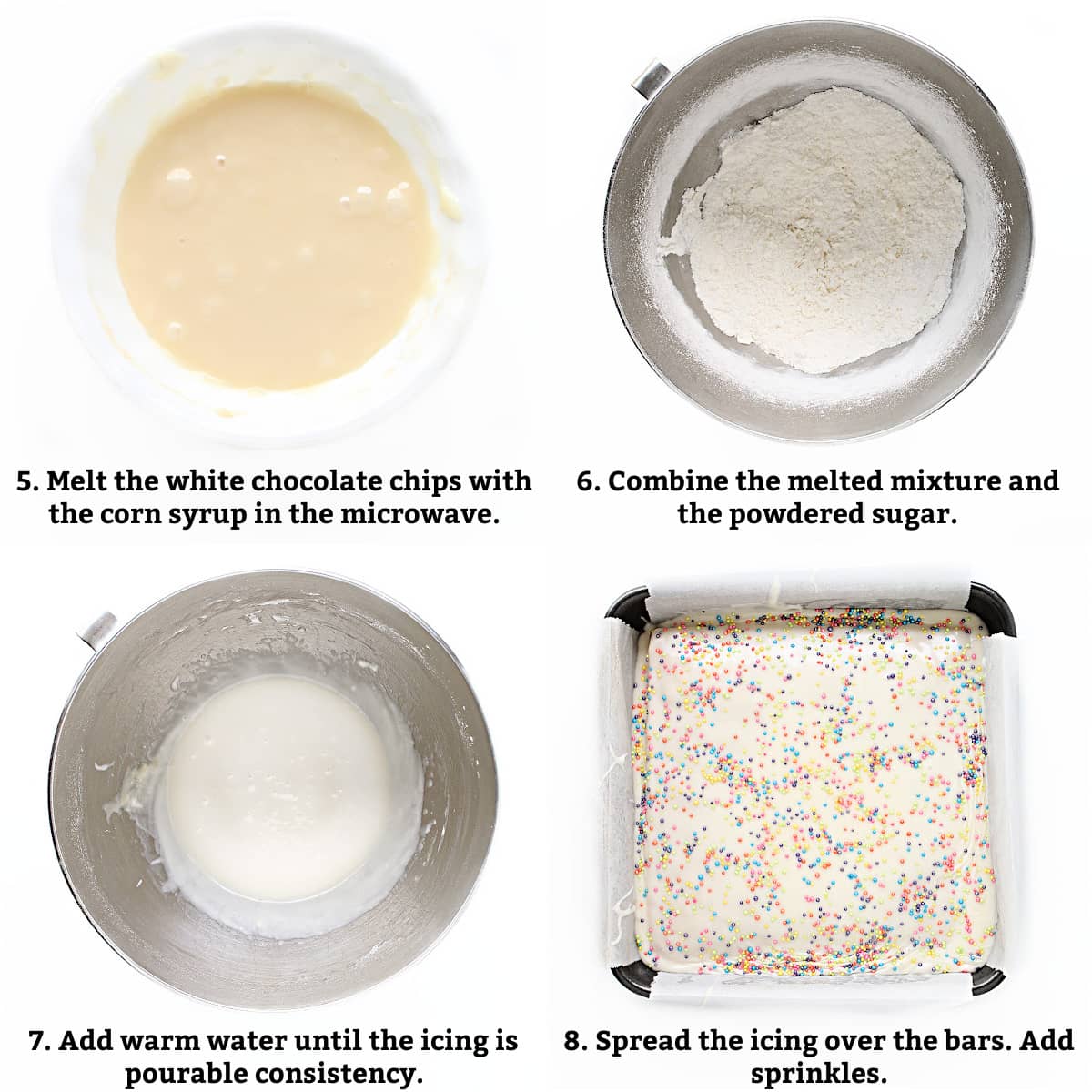 5. Melt the white chocolate chips with the corn syrup in the microwave.

6. Combine the melted mixture and the powdered sugar.

7. Add warm water until the icing is pourable consistency.

8. Spread the icing over the bars. Add sprinkles.