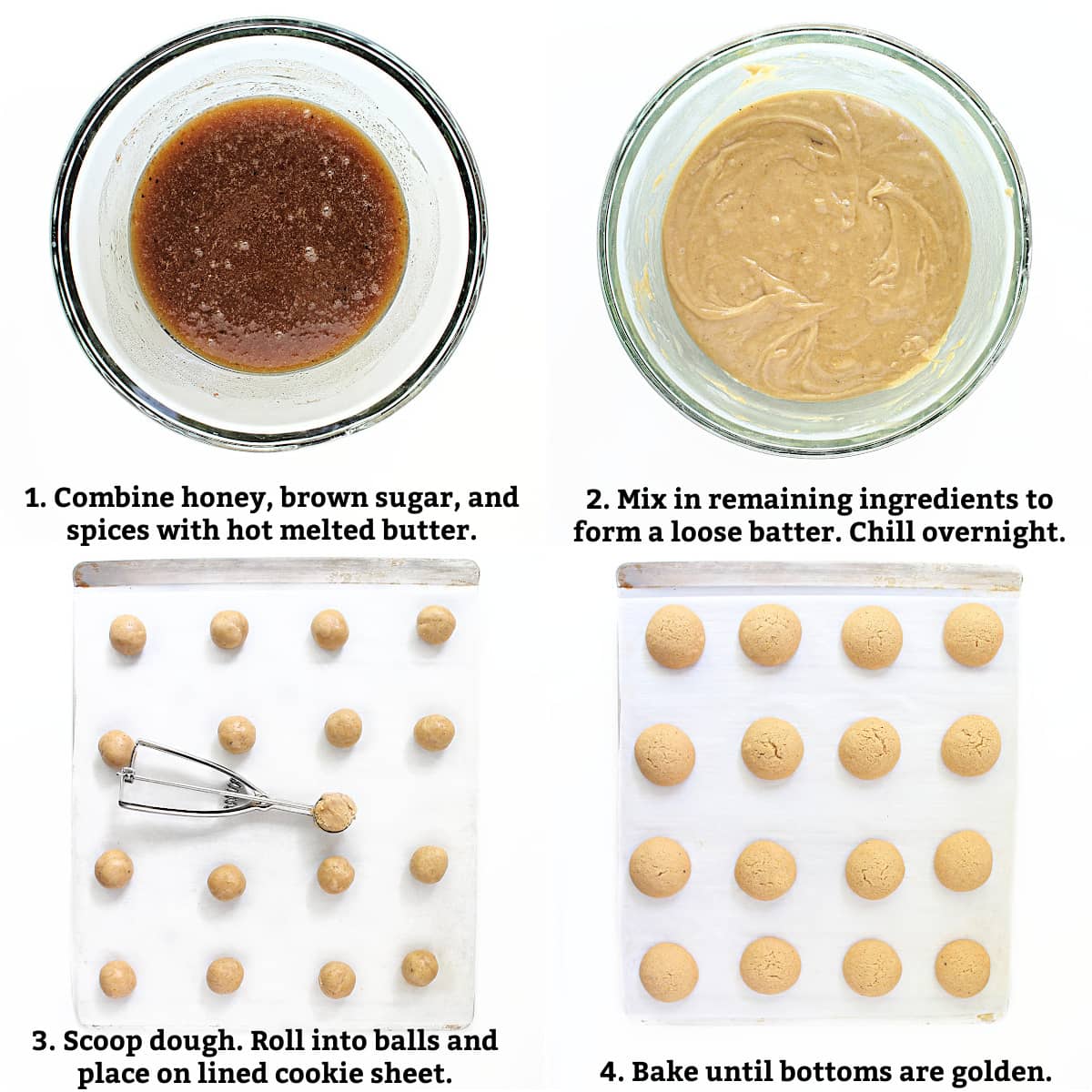 1. Combine honey, brown sugar, and spices with hot melted butter.

2. Mix in remaining ingredients to form a loose batter. Chill overnight.

3. Scoop dough. Roll into balls and place on lined cookie sheet.

4. Bake until bottoms are golden.