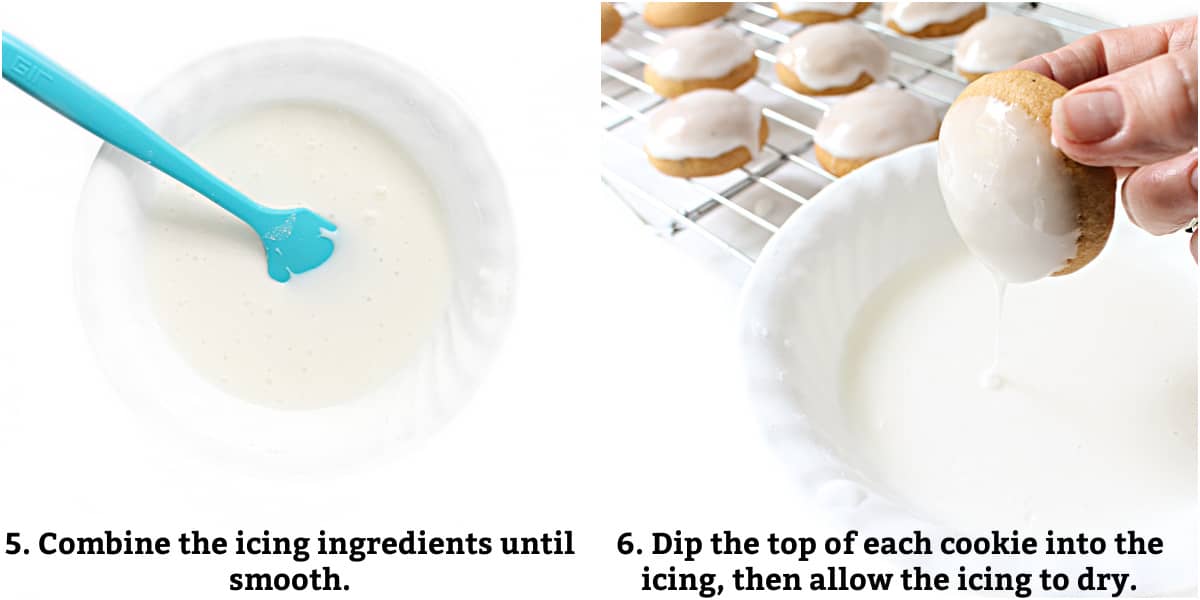 GIR

5. Combine the icing ingredients until smooth.

6. Dip the top of each cookie into the icing, then allow the icing to dry.